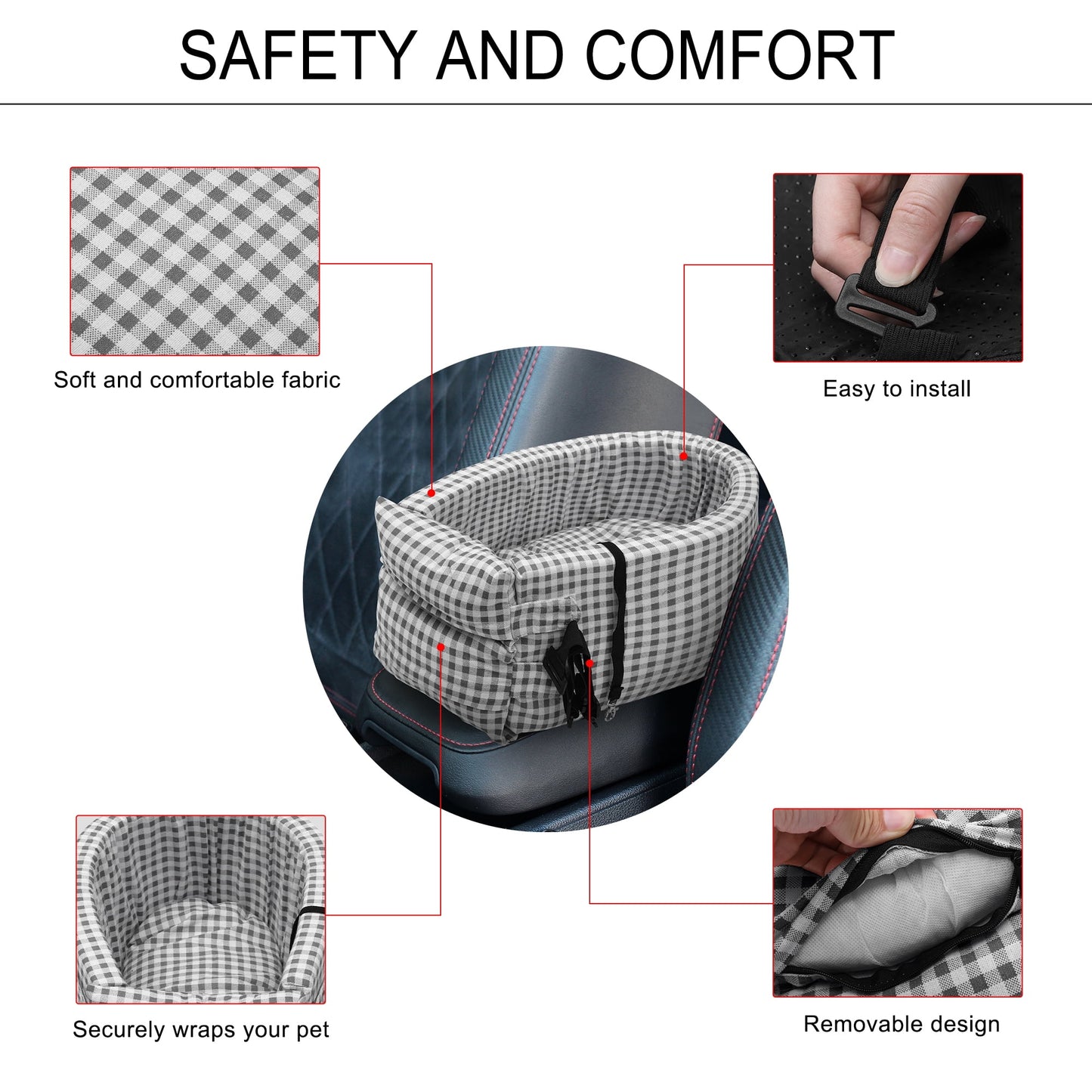 SAFETY AND COMFORT

Soft and comfortable fabric

Easy to install

Securely wraps your pet

Removable design