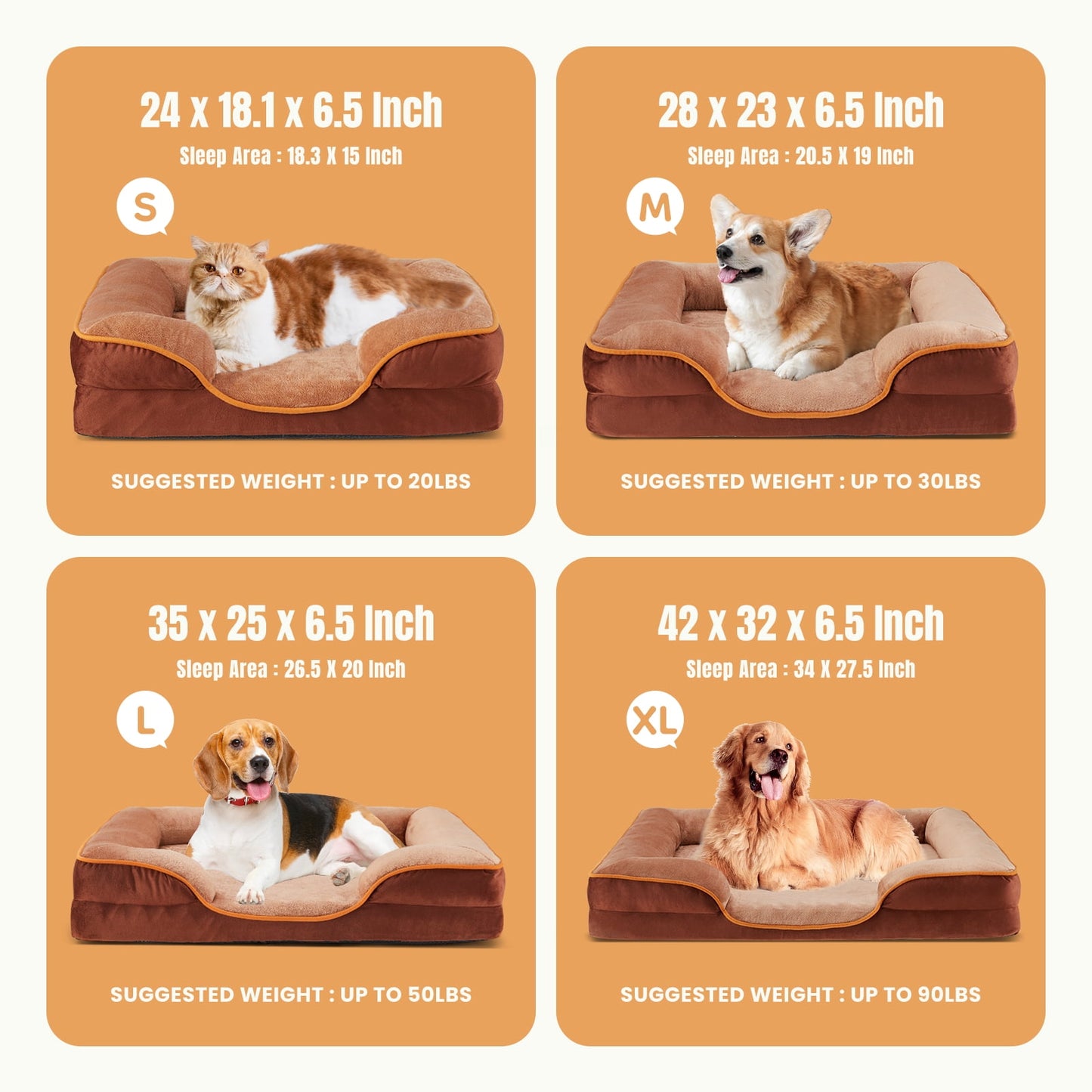 24 x 18.1 x 6.5 Inch
Sleep Area : 18.3 X 15 Inch

S

SUGGESTED WEIGHT : UP TO 20LBS

28 x 23 x 6.5 Inch
Sleep Area : 20.5 X 19 Inch

M

SUGGESTED WEIGHT : UP TO 30LBS

35 x 25 x 6.5 Inch
Sleep Area : 26.5 X 20 Inch

L

SUGGESTED WEIGHT : UP TO 50LBS

42 x 32 x 6.5 Inch
Sleep Area : 34 X 27.5 Inch

XL

SUGGESTED WEIGHT : UP TO 90LBS