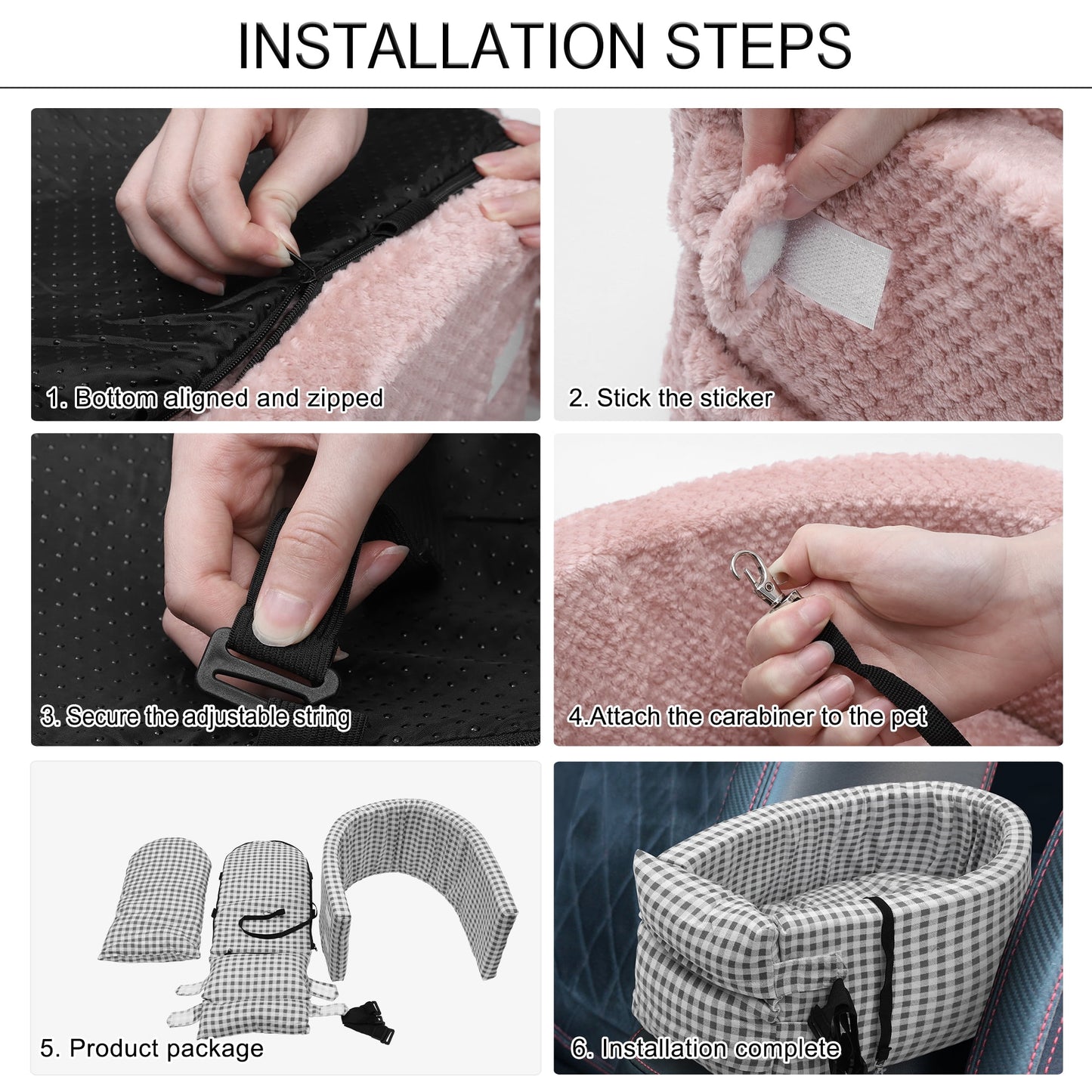 INSTALLATION STEPS

1. Bottom aligned and zipped

2. Stick the sticker

3. Secure the adjustable string

4.Attach the carabiner to the pet

5. Product package

6. Installation complete