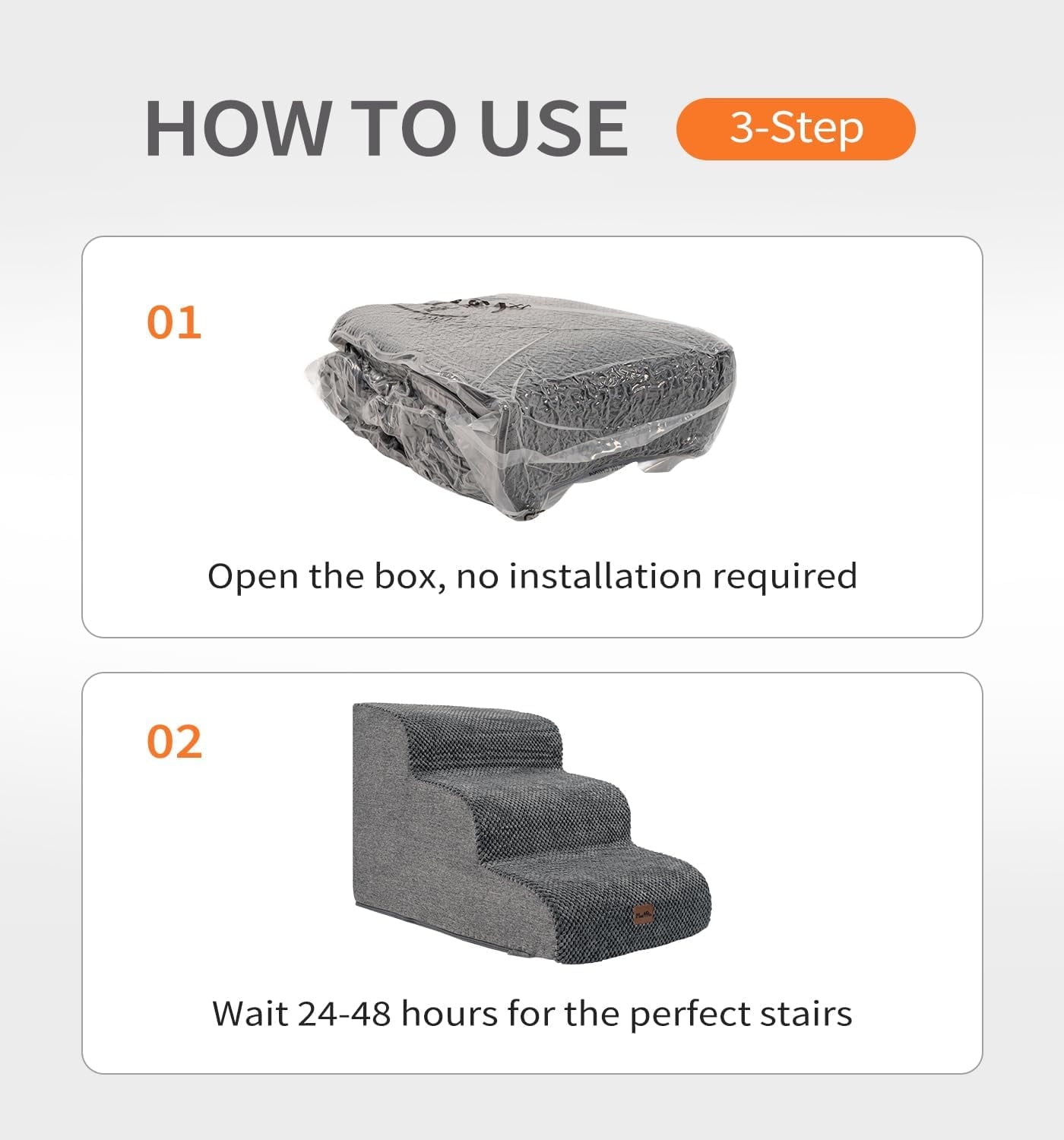 HOW TO USE 3-Step

01

Open the box, no installation required

02

Wait 24-48 hours for the perfect stairs