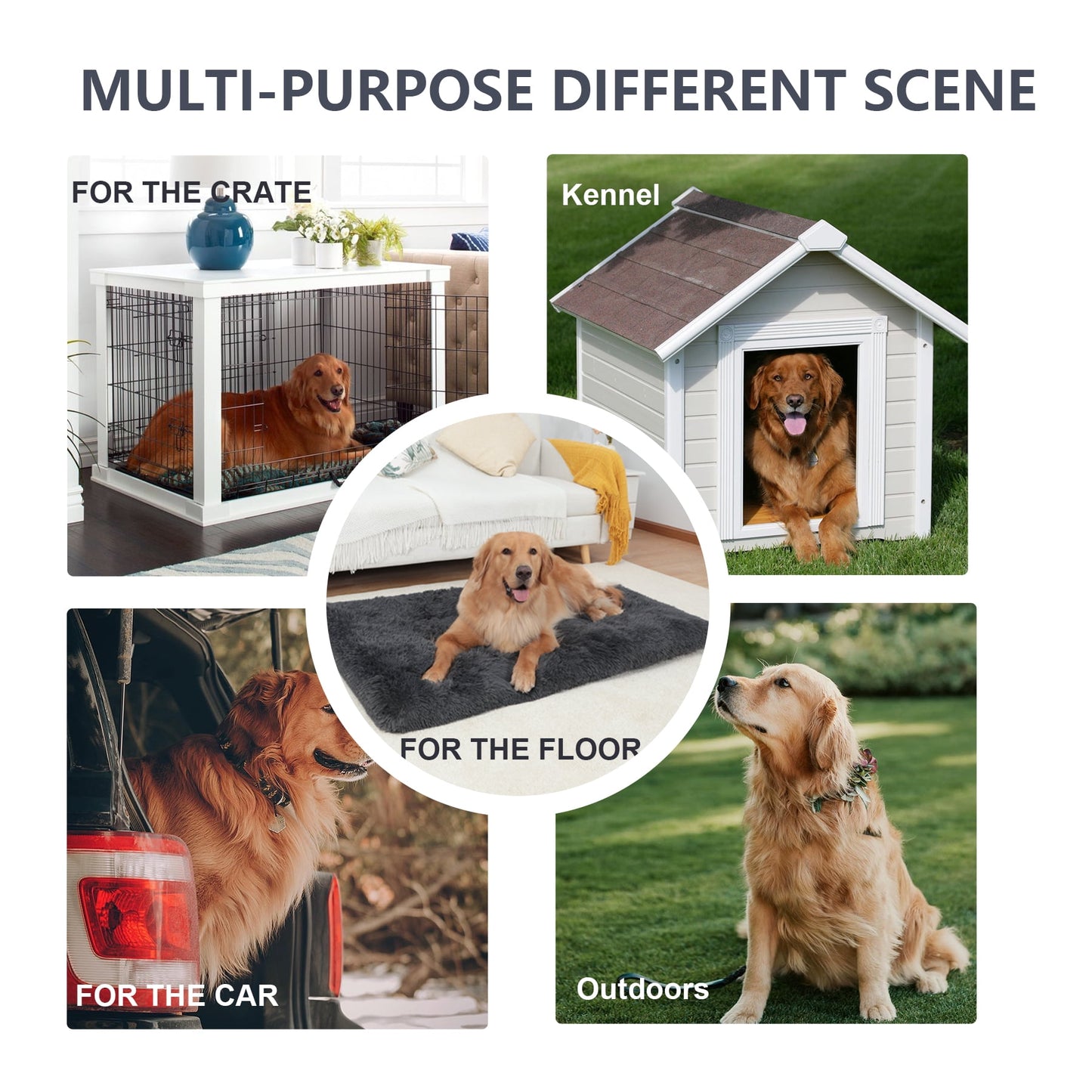 MULTI-PURPOSE DIFFERENT SCENE

FOR THE CRATE

Kennel

FOR THE FLOOR

FOR THE CAR

Outdoors