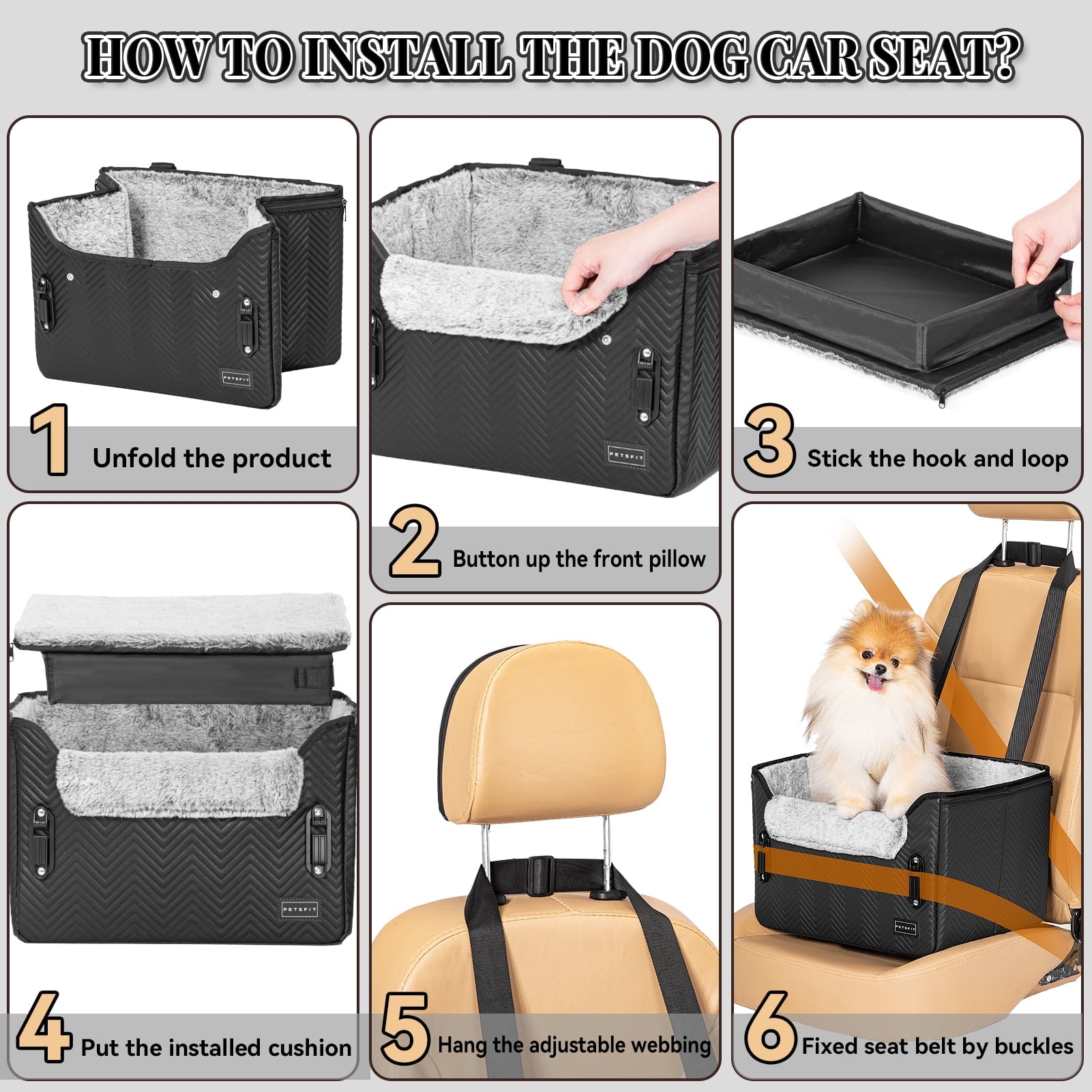 HOW TO INSTALL THE DOG CAR SEAT?

PETSFIT

1 Unfold the product

PETSFIT

2 Button up the front pillow

3 Stick the hook and loop

PETSFIT

4 Put the installed cushion

5 Hang the adjustable webbing

PETSFIT

6 Fixed seat belt by buckles