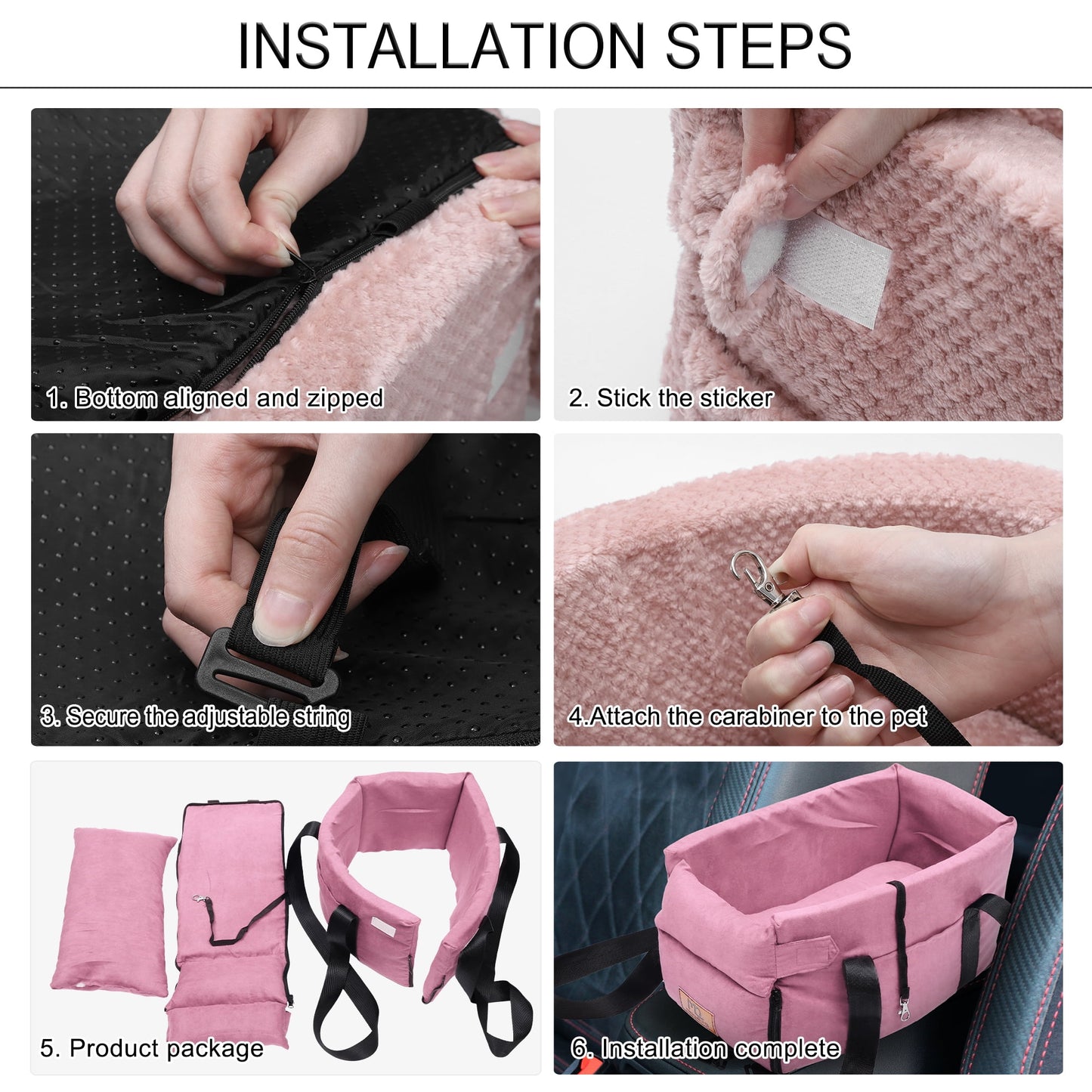 INSTALLATION STEPS

1. Bottom aligned and zipped

2. Stick the sticker

3. Secure the adjustable string

4.Attach the carabiner to the pet

5. Product package

6. Installation complete